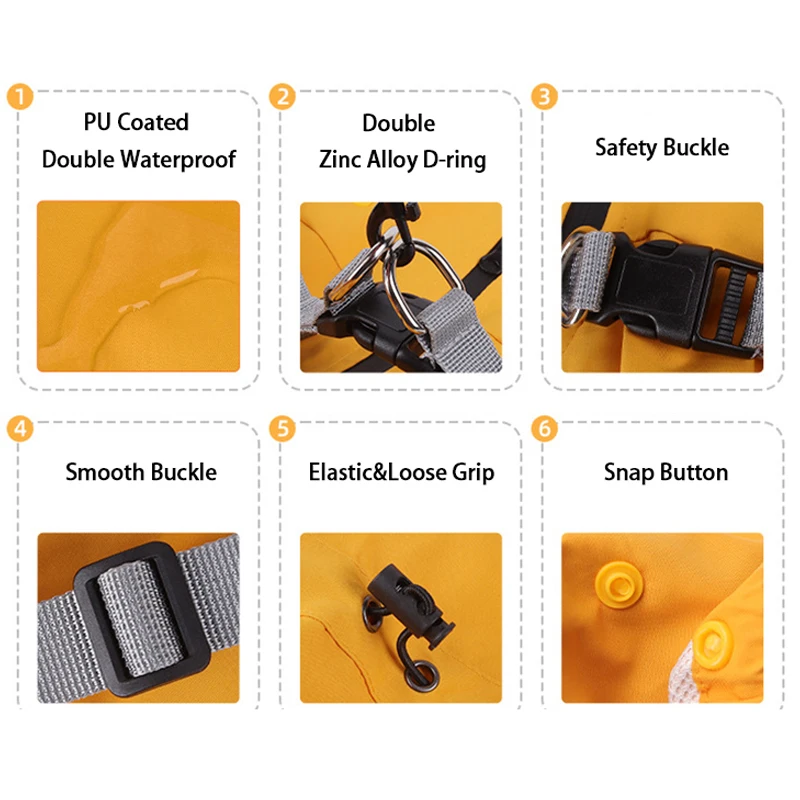 1
PU Coated
Double Waterproof

2
Double
Zinc Alloy D-ring

3
Safety Buckle

4
Smooth Buckle

5
Elastic&Loose Grip

6
Snap Button