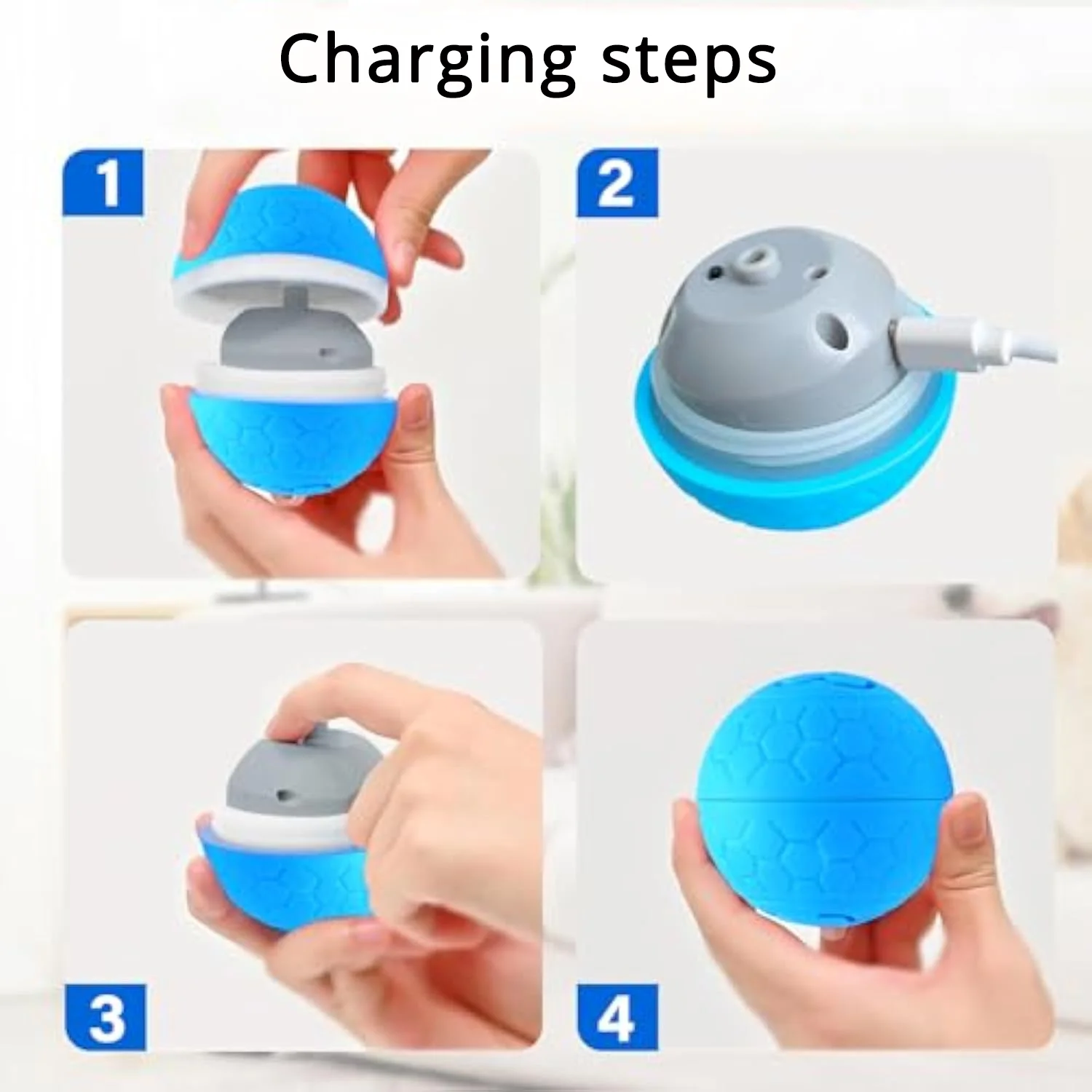 Charging steps

1

2

3

4