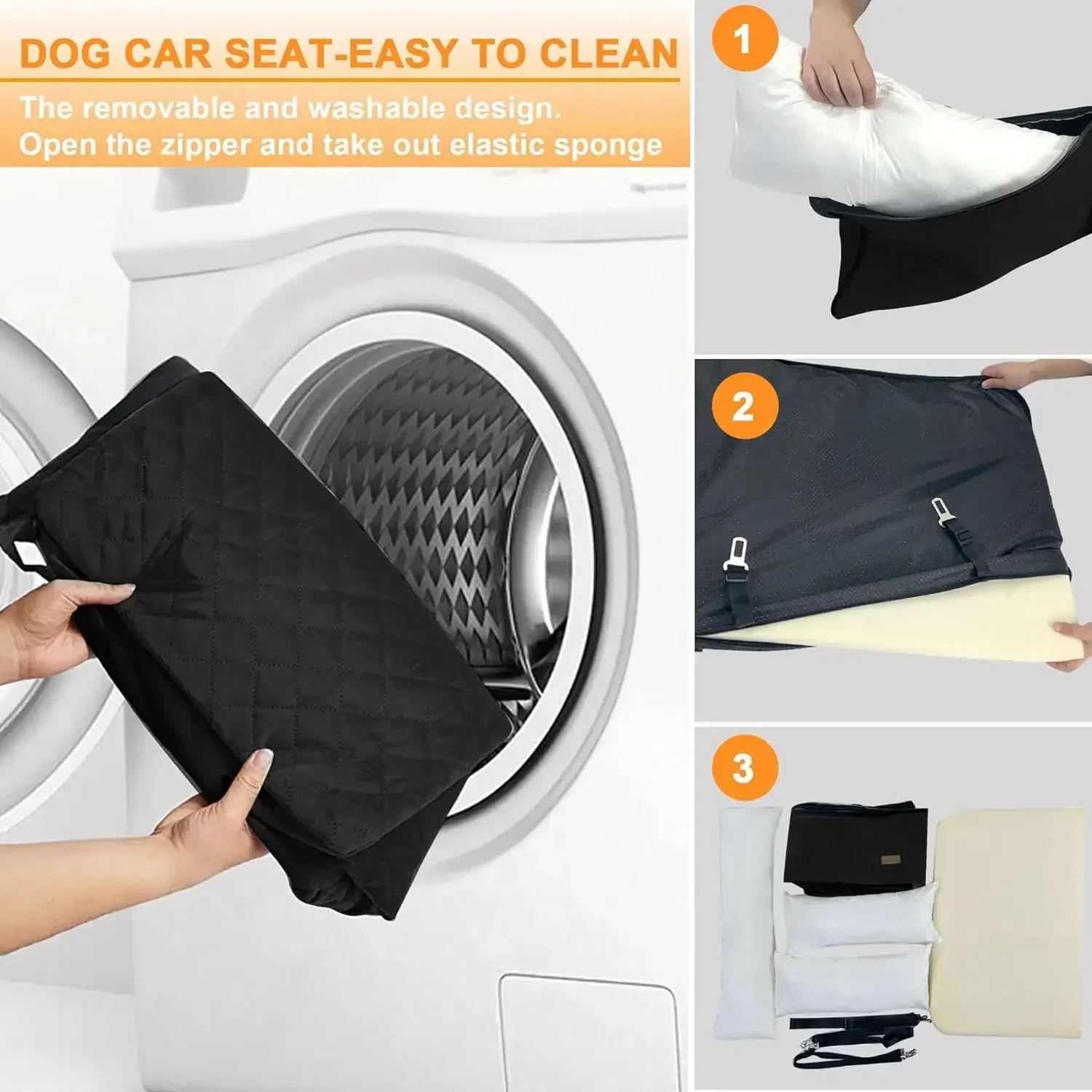 DOG CAR SEAT-EASY TO CLEAN

The removable and washable design.
Open the zipper and take out elastic sponge

1

2

3