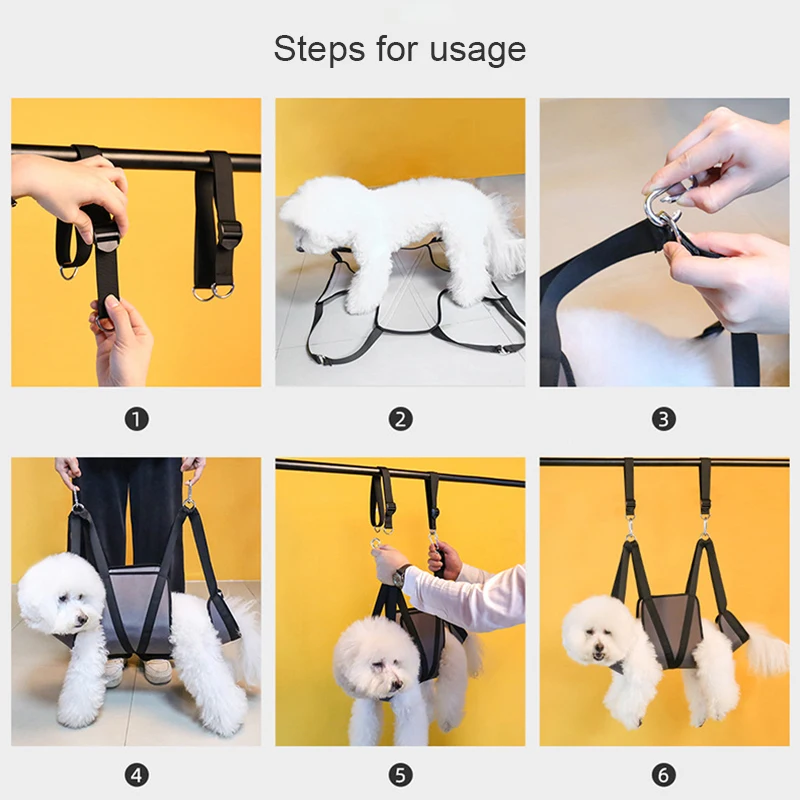 Steps for usage

1

2

3

4

5

6