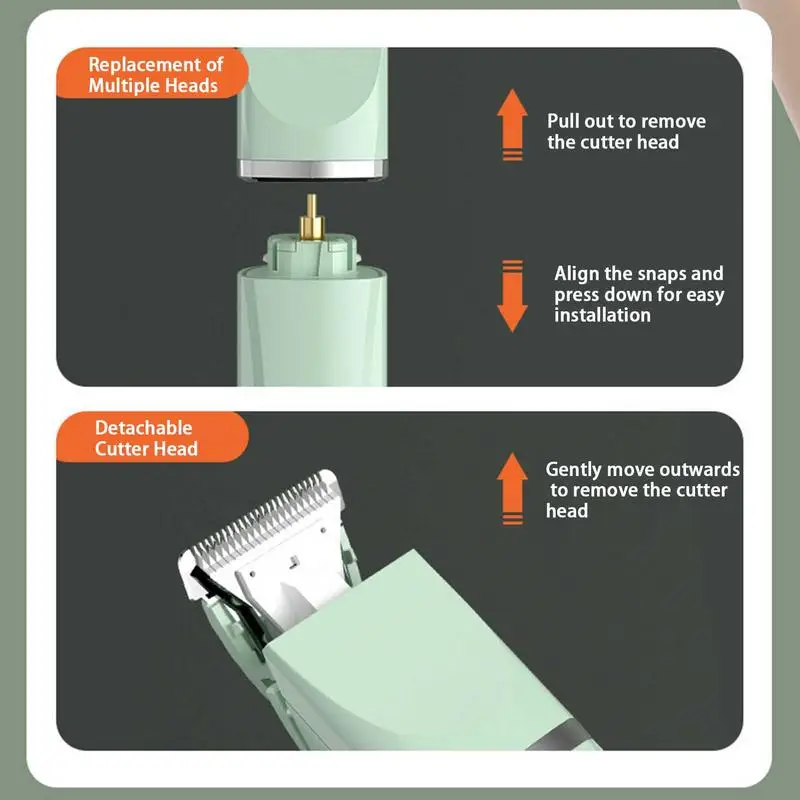 Replacement of Multiple Heads

Pull out to remove the cutter head

Align the snaps and press down for easy installation

Detachable Cutter Head

Gently move outwards to remove the cutter head